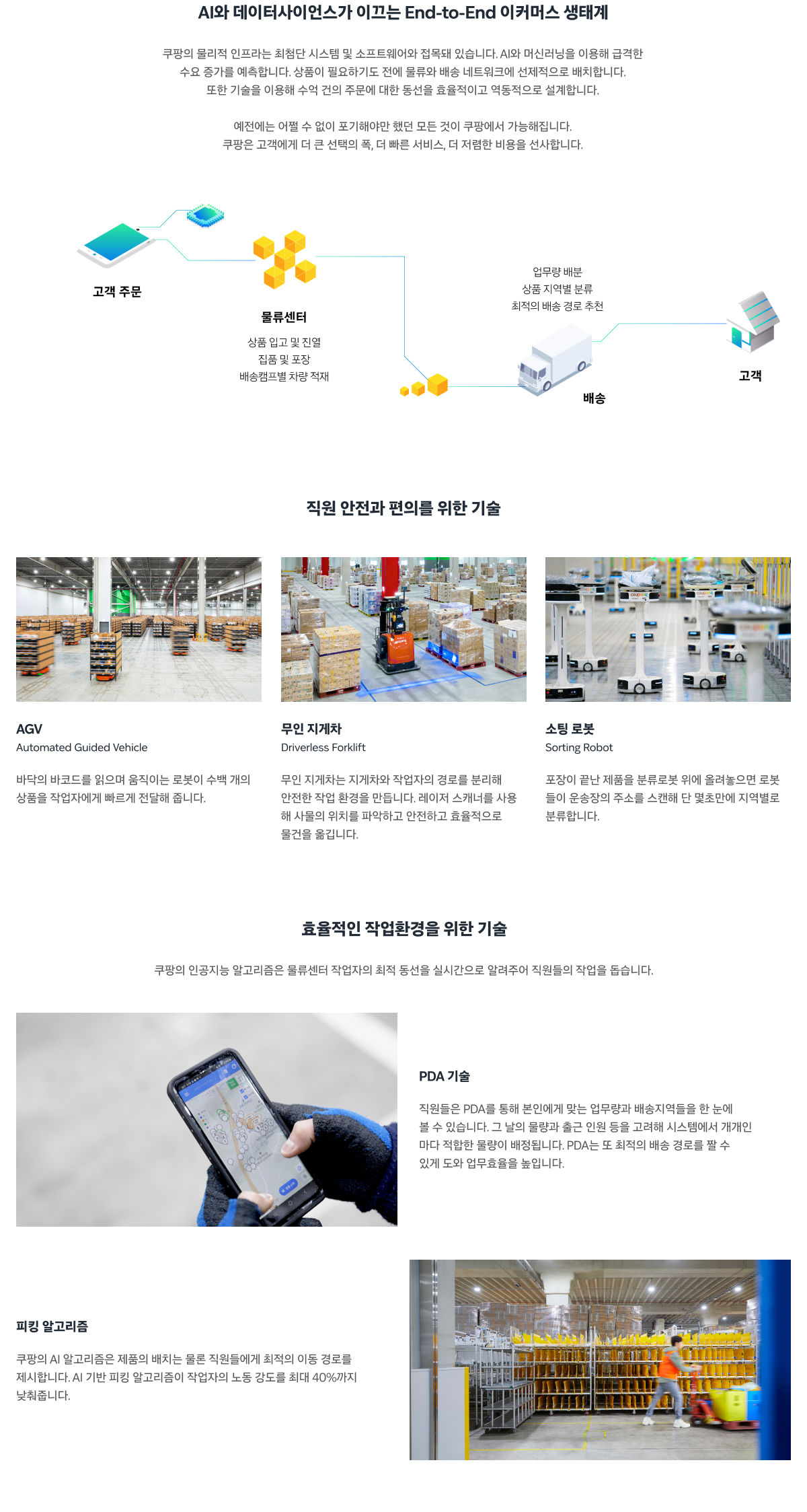 AI와 데이터사이언스가 이끄는 End-to-End 이커머스 생태계

쿠팡의 물리적 인프라는 최첨단 시스템 및 소프트웨어와 접목돼 있습니다. AI와 머신러닝을 이용해 급격한 수요 증가를 예측합니다. 상품이 필요하기도 전에 물류와 배송 네트워크에 선제적으로 배치합니다. 또한 기술을 이용해 수억 건의 주문에 대한 동선을 효율적이고 역동적으로 설계합니다.

예전에는 어쩔 수 없이 포기해야만 했던 모든 것이 쿠팡에서 가능해집니다. 쿠팡은 고객에게 더 큰 선택의 폭, 더 빠른 서비스, 더 저렴한 비용을 선사합니다.

고객 주문

물류센터
상품 입고 및 진열
집품 및 포장
배송캠프별 차량 적재

업무량 배분
상품 지역별 분류
최적의 배송 경로 추천

배송

고객

직원 안전과 편의를 위한 기술

AGV
Automated Guided Vehicle

바닥의 바코드를 읽으며 움직이는 로봇이 수백 개의 상품을 작업자에게 빠르게 전달해 줍니다.

무인 지게차
Driverless Forklift

무인 지게차는 지게차와 작업자의 경로를 분리해 안전한 작업 환경을 만듭니다. 레이저 스캐너를 사용해 사물의 위치를 파악하고 안전하고 효율적으로 물건을 옮깁니다.

소팅 로봇
Sorting Robot

포장이 끝난 제품을 분류로봇 위에 올려놓으면 로봇들이 운송장의 주소를 스캔해 단 몇초만에 지역별로 분류합니다.

효율적인 작업환경을 위한 기술

쿠팡의 인공지능 알고리즘은 물류센터 작업자의 최적 동선을 실시간으로 알려주어 직원들의 작업을 돕습니다.

PDA 기술

직원들은 PDA를 통해 본인에게 맞는 업무량과 배송지역들을 한 눈에 볼 수 있습니다. 그 날의 물량과 출근 인원 등을 고려해 시스템에서 개개인마다 적합한 물량이 배정됩니다. PDA는 또 최적의 배송 경로를 짤 수 있게 도와 업무효율을 높입니다.

피킹 알고리즘

쿠팡의 AI 알고리즘은 제품의 배치는 물론 직원들에게 최적의 이동 경로를 제시합니다. AI 기반 피킹 알고리즘이 작업자의 노동 강도를 최대 40%까지 낮춰줍니다.